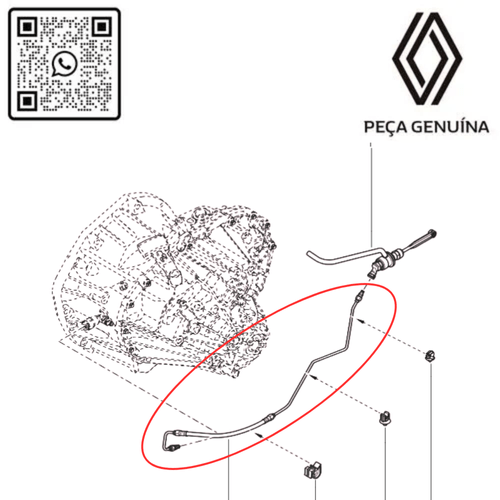 PEÇA GENUÍNA